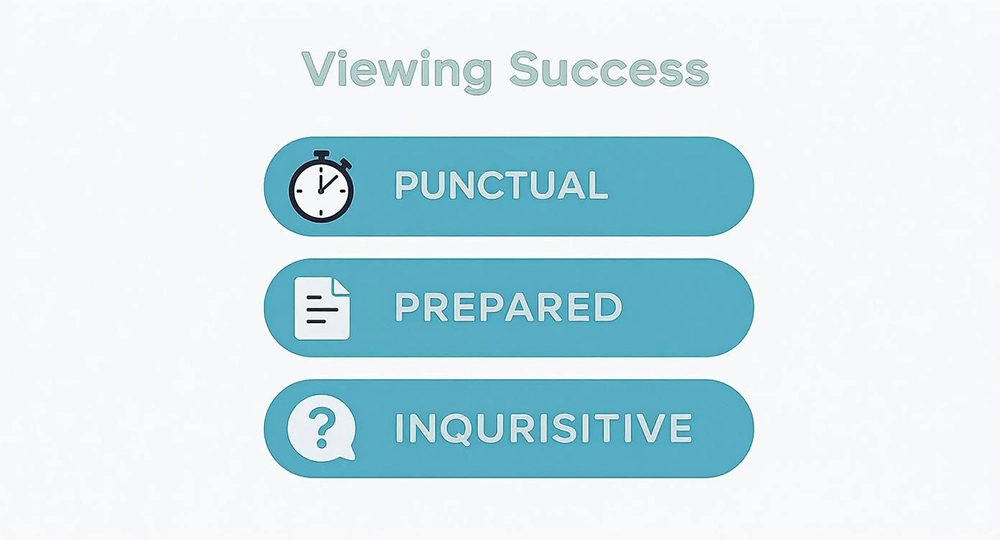 Viewing Success

PUNCTUAL

PREPARED

INQURISITIVE